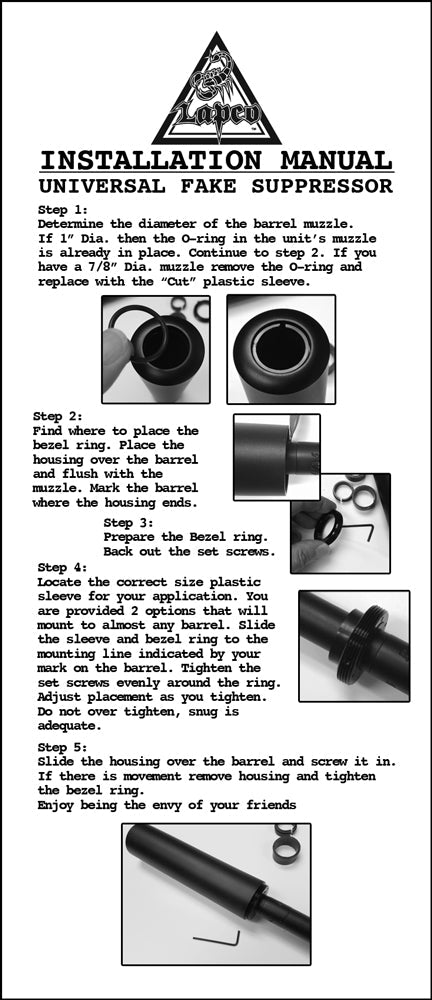 Lapco

INSTALLATION MANUAL
UNIVERSAL FAKE SUPPRESSOR

Step 1:
Determine the diameter of the barrel muzzle. If 1" Dia. then the O-ring in the unit's muzzle is already in place. Continue to step 2. If you have a 7/8" Dia. muzzle remove the O-ring and replace with the "Cut" plastic sleeve.

Step 2:
Find where to place the bezel ring. Place the housing over the barrel and flush with the muzzle. Mark the barrel where the housing ends.

Step 3:
Prepare the Bezel ring. Back out the set screws.

Step 4:
Locate the correct size plastic sleeve for your application. You are provided 2 options that will mount to almost any barrel. Slide the sleeve and bezel ring to the mounting line indicated by your mark on the barrel. Tighten the set screws evenly around the ring. Adjust placement as you tighten. Do not over tighten, snug is adequate.

Step 5:
Slide the housing over the barrel and screw it in. If there is movement remove housing and tighten the bezel ring.
Enjoy being the envy of your friends