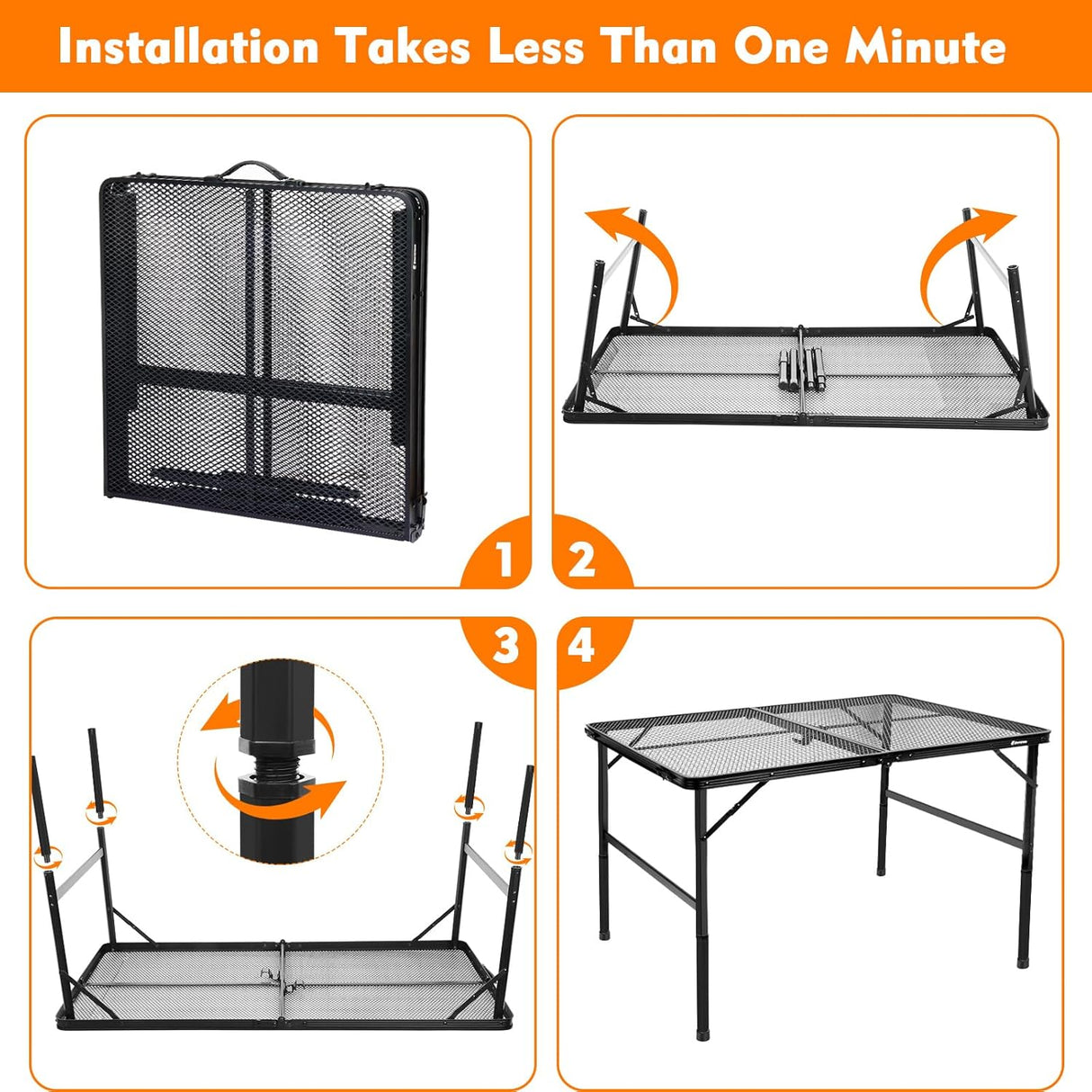 Installation Takes Less Than One Minute

1

2

3

4