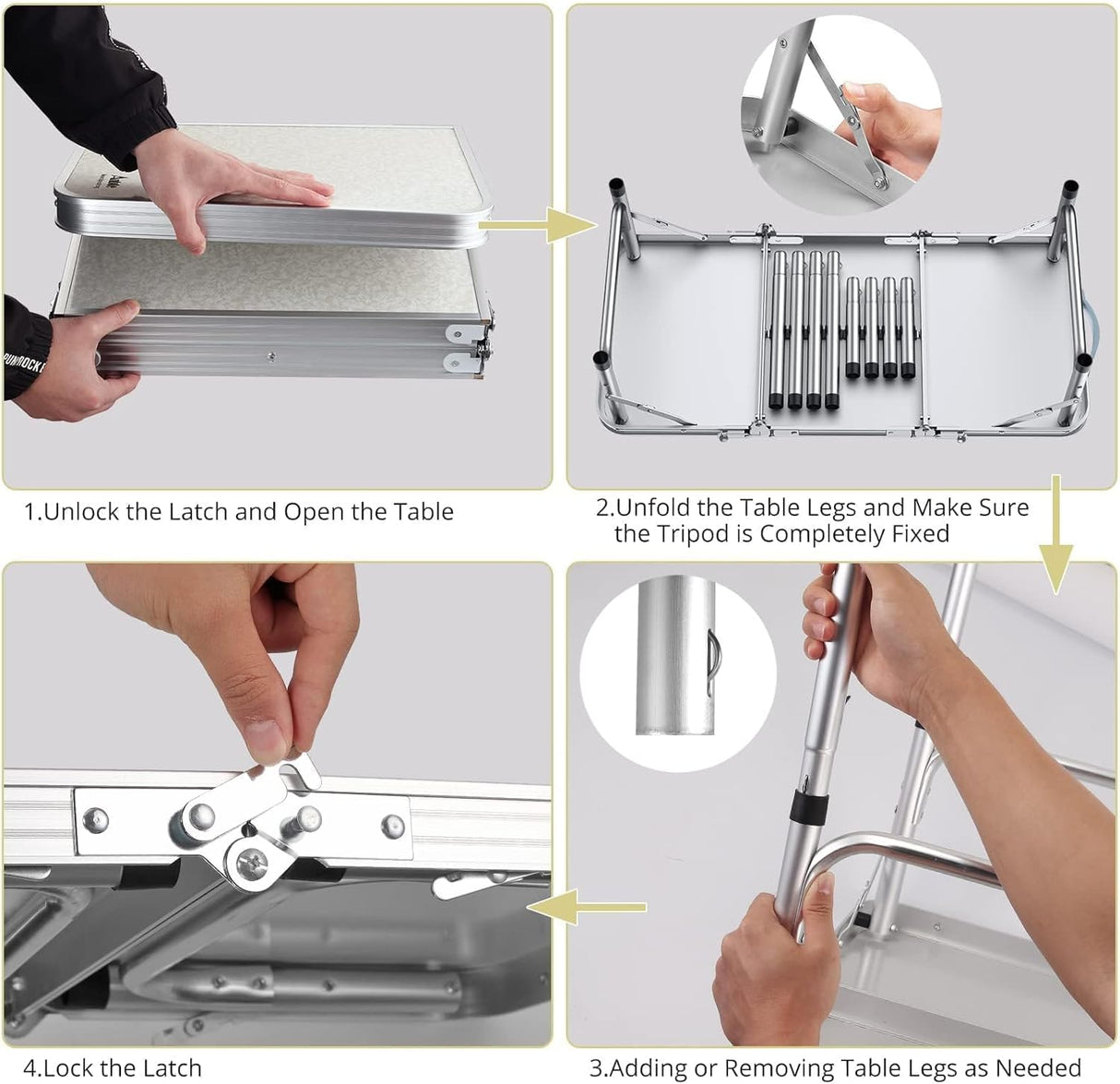 1.Unlock the Latch and Open the Table

2.Unfold the Table Legs and Make Sure the Tripod is Completely Fixed

4.Lock the Latch

3.Adding or Removing Table Legs as Needed