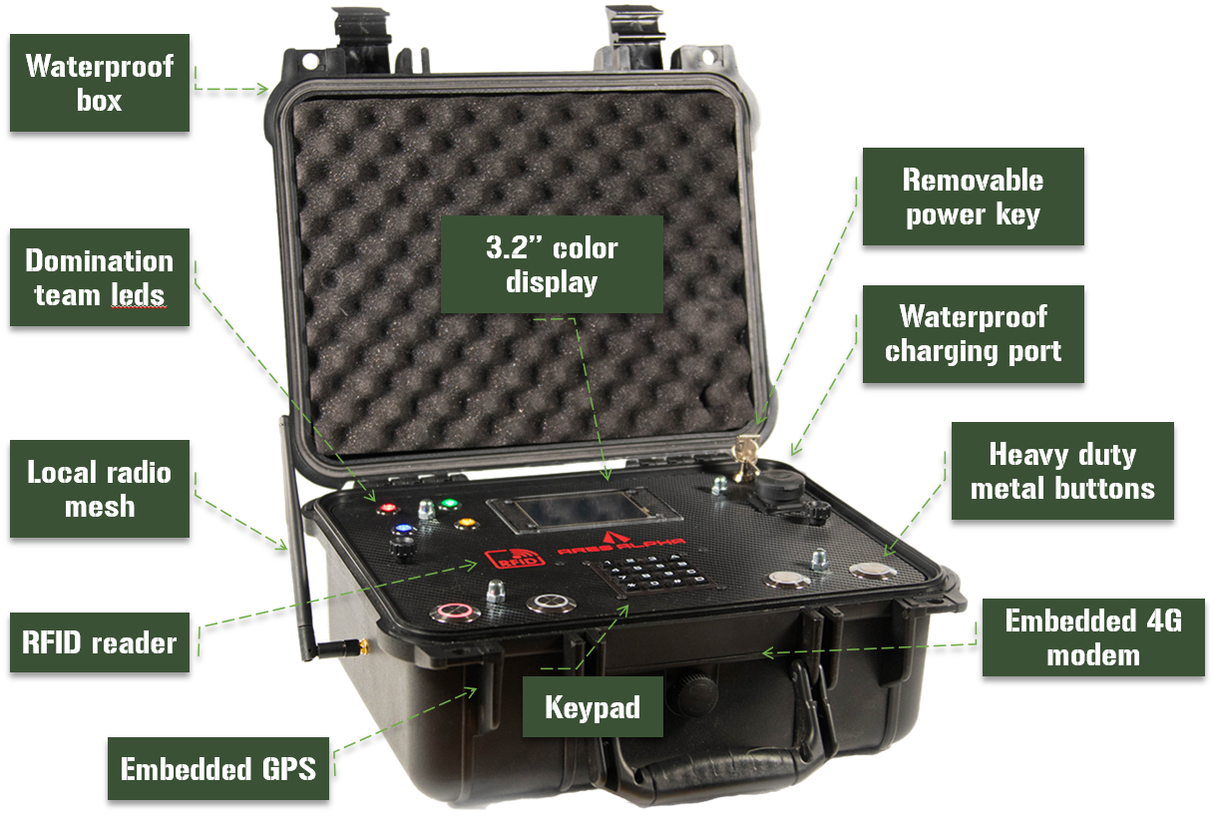 Waterproof box

Domination team leds

Local radio mesh

RFID reader

Embedded GPS

3.2" color display

Keypad

Removable power key

Waterproof charging port

Heavy duty metal buttons

Embedded 4G modem

RFID

ARES ALPHA