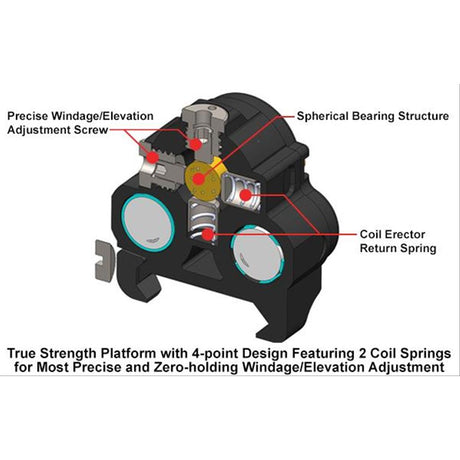 Precise Windage/Elevation Adjustment Screw

Spherical Bearing Structure

Coil Erector Return Spring

True Strength Platform with 4-point Design Featuring 2 Coil Springs for Most Precise and Zero-holding Windage/Elevation Adjustment