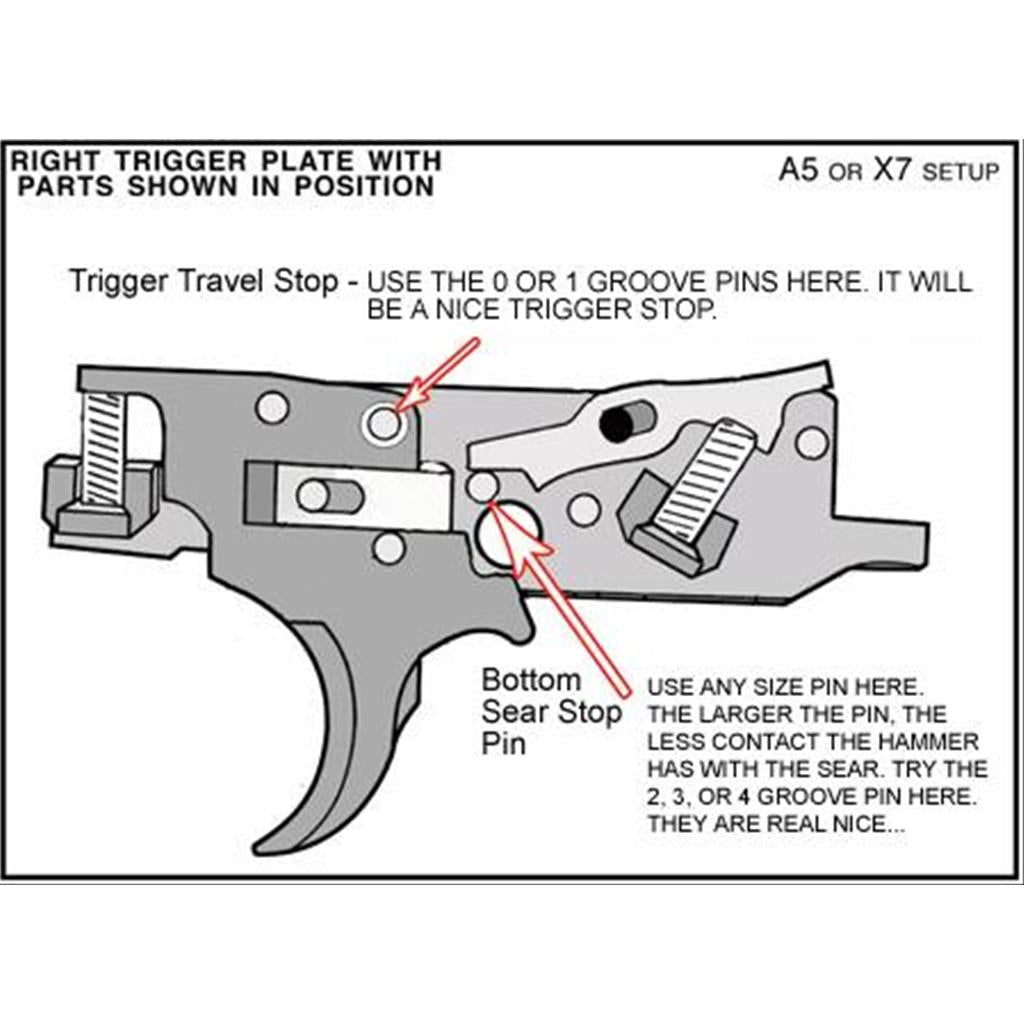 RIGHT TRIGGER PLATE WITH PARTS SHOWN IN POSITION

A5 OR X7 SETUP

Trigger Travel Stop - USE THE 0 OR 1 GROOVE PINS HERE. IT WILL BE A NICE TRIGGER STOP.

Bottom Sear Stop Pin

USE ANY SIZE PIN HERE. THE LARGER THE PIN, THE LESS CONTACT THE HAMMER HAS WITH THE SEAR. TRY THE 2, 3, OR 4 GROOVE PIN HERE. THEY ARE REAL NICE...