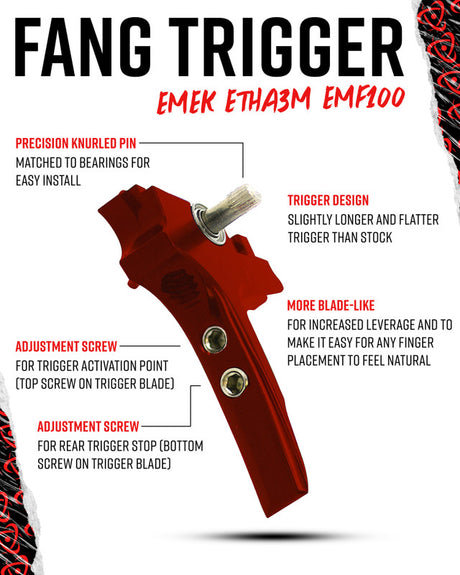 FANG TRIGGER

EMEK ETHA3M EMF100

PRECISION KNURLED PIN
MATCHED TO BEARINGS FOR EASY INSTALL

TRIGGER DESIGN
SLIGHTLY LONGER AND FLATTER TRIGGER THAN STOCK

MORE BLADE-LIKE
FOR INCREASED LEVERAGE AND TO MAKE IT EASY FOR ANY FINGER PLACEMENT TO FEEL NATURAL

ADJUSTMENT SCREW
FOR TRIGGER ACTIVATION POINT (TOP SCREW ON TRIGGER BLADE)

ADJUSTMENT SCREW
FOR REAR TRIGGER STOP (BOTTOM SCREW ON TRIGGER BLADE)